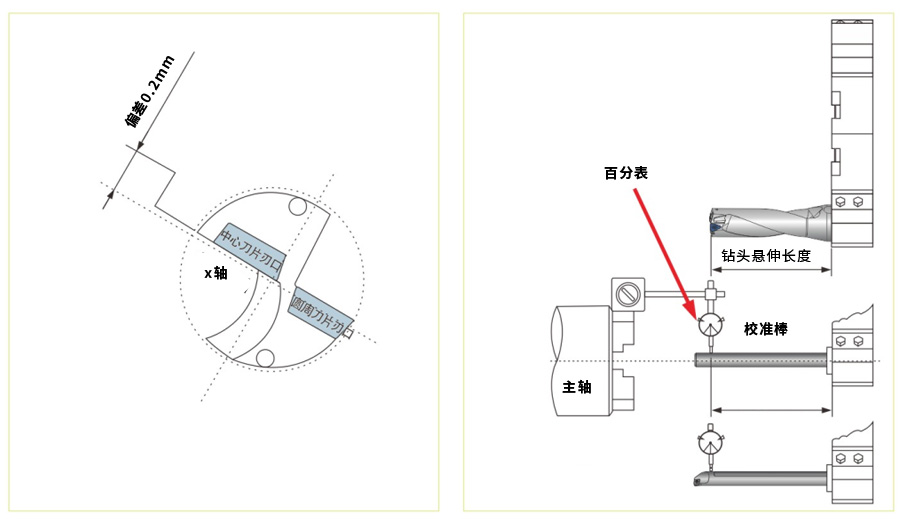 偏差0.2mm

中心刀片刃口

x轴

圆周刀片刃口

百分表

钻头悬伸长度

校准棒

主轴