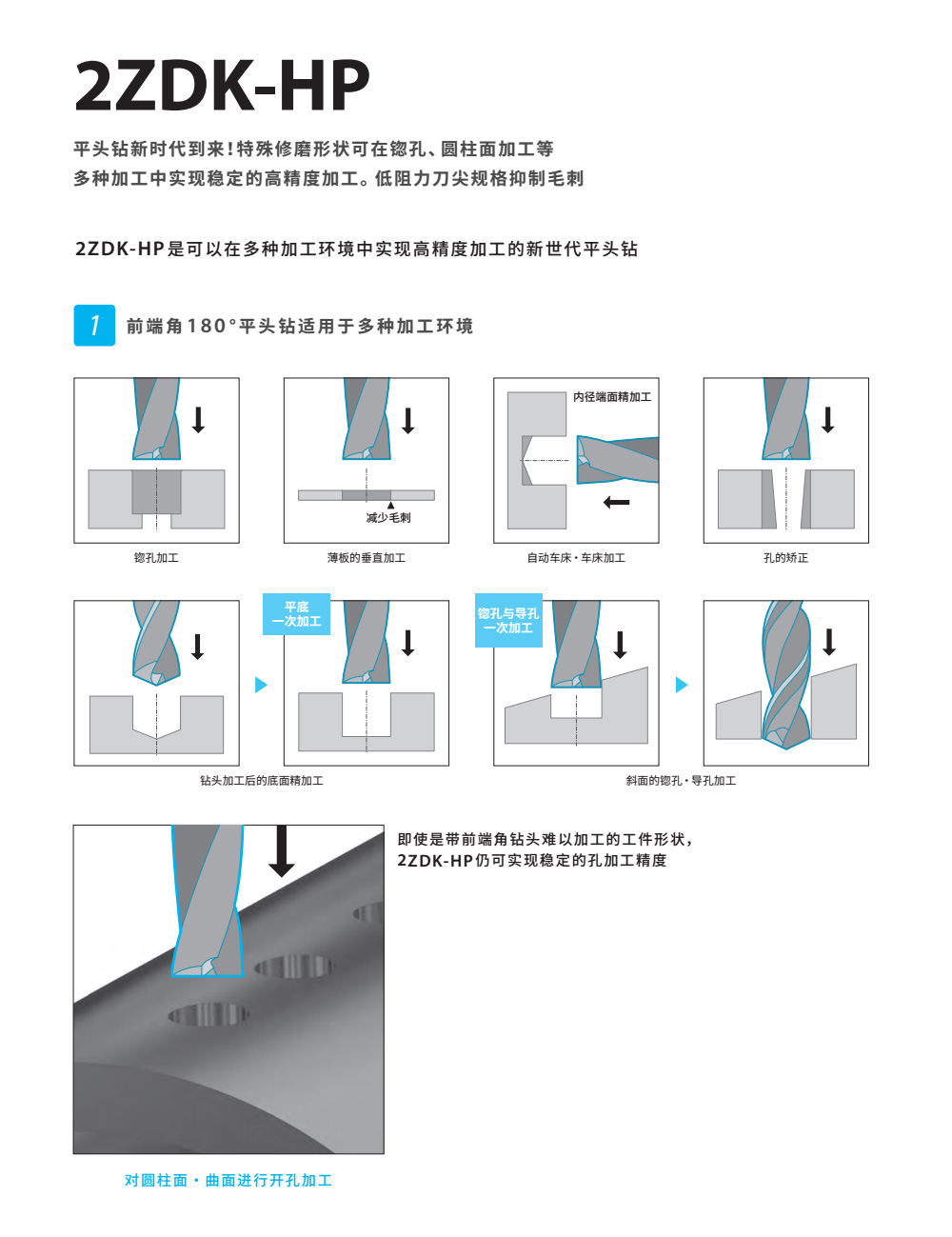 2ZDK-HP

平头钻新时代到来！特殊修磨形状可在锪孔、圆柱面加工等多种加工中实现稳定的高精度加工。低阻力刀尖规格抑制毛刺

2ZDK-HP是可以在多种加工环境中实现高精度加工的新世代平头钻

1 前端角180°平头钻适用于多种加工环境

锪孔加工

减少毛刺

薄板的垂直加工

内径端面精加工

自动车床・车床加工

孔的矫正

平底一次加工

钻头加工后的底面精加工

锪孔与导孔一次加工

斜面的锪孔・导孔加工

即使是带前端角钻头难以加工的工件形状，2ZDK-HP仍可实现稳定的孔加工精度

对圆柱面・曲面进行开孔加工