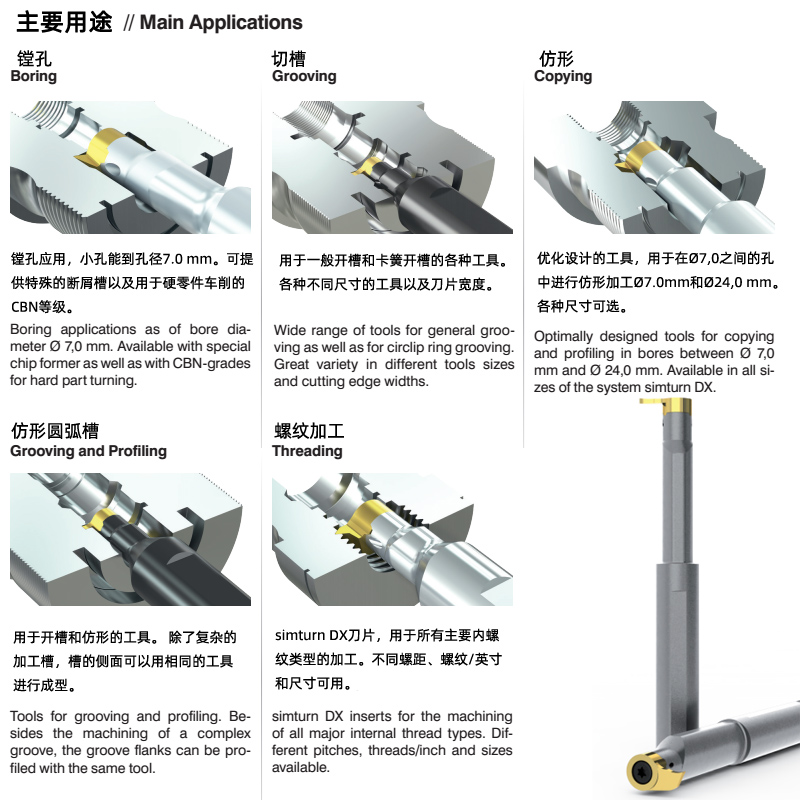 主要用途 // Main Applications

镗孔
Boring

镗孔应用，小孔能到孔径7.0 mm。可提供特殊的断屑槽以及用于硬零件车削的CBN等级。

Boring applications as of bore diameter Ø 7,0 mm. Available with special chip former as well as with CBN-grades for hard part turning.

切槽
Grooving

用于一般开槽和卡簧开槽的各种工具。各种不同尺寸的工具以及刀片宽度。

Wide range of tools for general grooving as well as for circlip ring grooving. Great variety in different tools sizes and cutting edge widths.

仿形
Copying

优化设计的工具，用于在Ø7,0之间的孔中进行仿形加工Ø7.0mm和Ø24,0 mm。各种尺寸可选。

Optimally designed tools for copying and profiling in bores between Ø 7,0 mm and Ø 24,0 mm. Available in all sizes of the system simturn DX.

仿形圆弧槽
Grooving and Profiling

用于开槽和仿形的工具。 除了复杂的加工槽，槽的侧面可以用相同的工具进行成型。

Tools for grooving and profiling. Besides the machining of a complex groove, the groove flanks can be profiled with the same tool.

螺纹加工
Threading

simturn DX刀片，用于所有主要内螺纹类型的加工。不同螺距、螺纹/英寸和尺寸可用。

simturn DX inserts for the machining of all major internal thread types. Different pitches, threads/inch and sizes available.